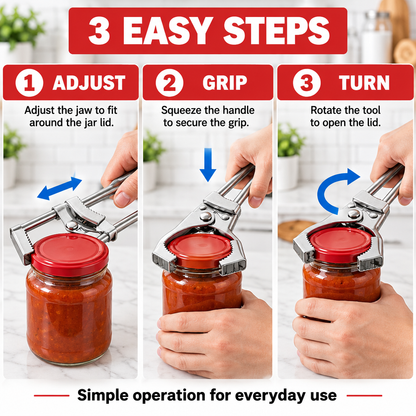 3 EASY STEPS

1 ADJUST

Adjust the jaw to fit around the jar lid.

2 GRIP

Squeeze the handle to secure the grip.

3 TURN

Rotate the tool to open the lid.

Simple operation for everyday use